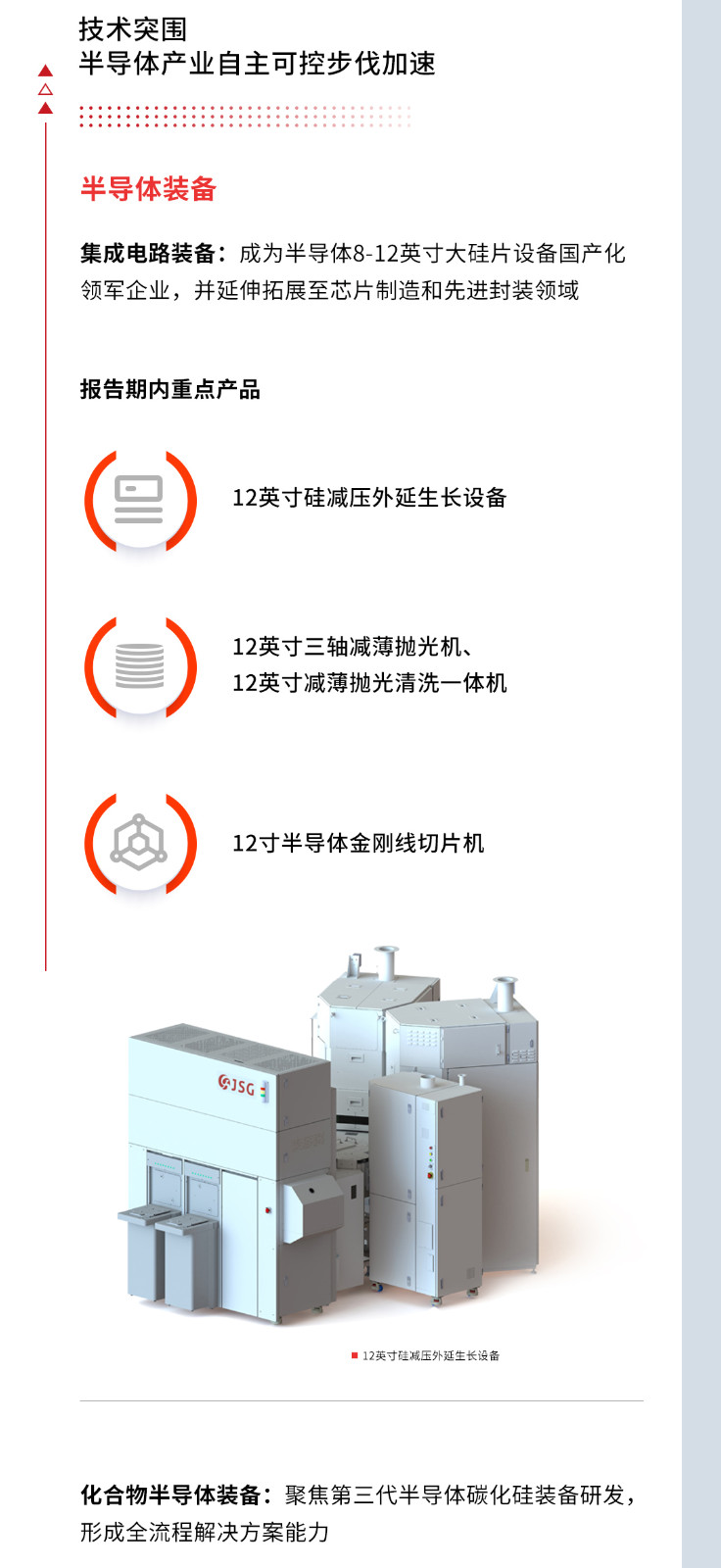 技术突围
半导体产业自主可控步伐加速

半导体装备

集成电路装备：成为半导体8-12英寸大硅片设备国产化领军企业，并延伸拓展至芯片制造和先进封装领域

报告期内重点产品

12英寸硅减压外延生长设备

12英寸三轴减薄抛光机、
12英寸减薄抛光清洗一体机

12寸半导体金刚线切片机

JSG

12英寸硅减压外延生长设备

化合物半导体装备：聚焦第三代半导体碳化硅装备研发，形成全流程解决方案能力